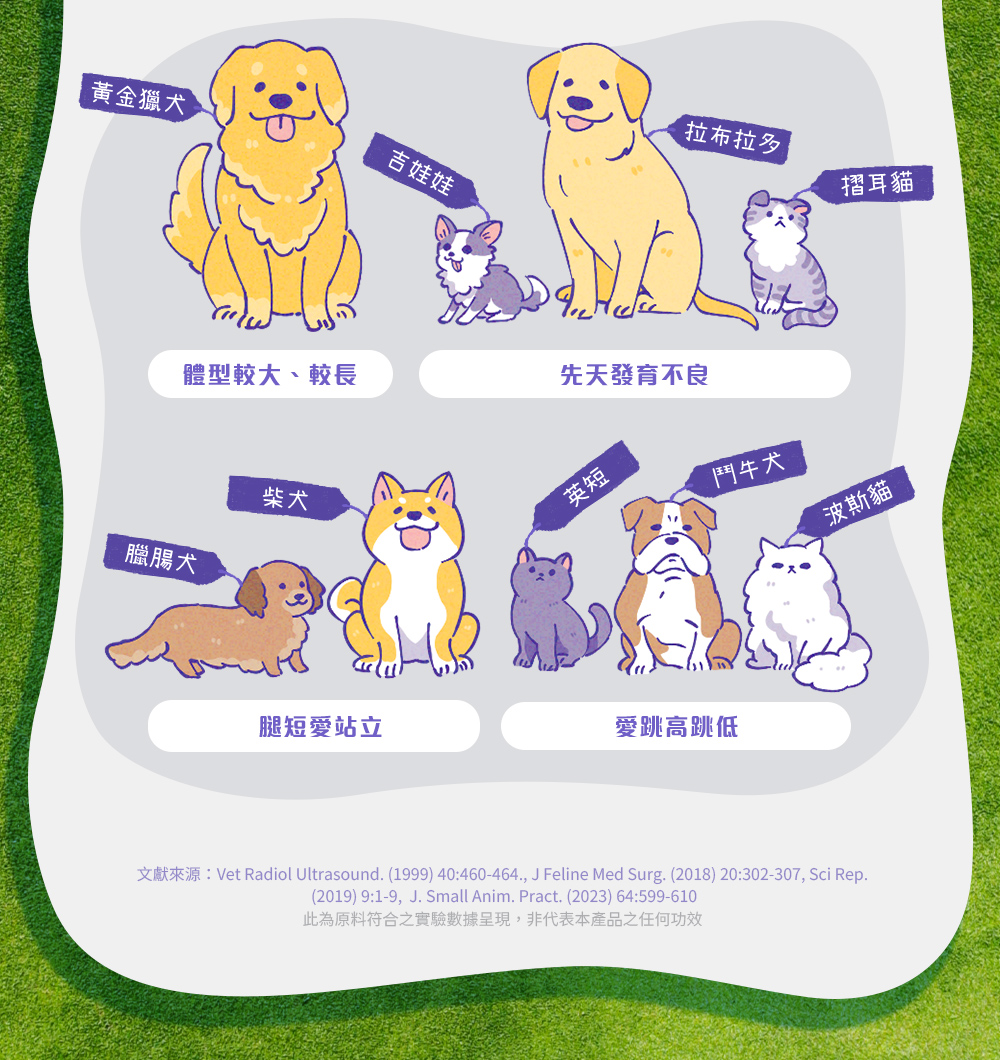 黃金獵犬

吉娃娃

拉布拉多

摺耳貓

體型較大、較長

先天發育不良

柴犬

臘腸犬

英短

鬥牛犬

波斯貓

腿短愛站立

愛跳高跳低

文獻來源：Vet Radiol Ultrasound. (1999) 40:460-464., J Feline Med Surg. (2018) 20:302-307, Sci Rep. (2019) 9:1-9, J. Small Anim. Pract. (2023) 64:599-610
此為原料符合之實驗數據呈現，非代表本產品之任何功效